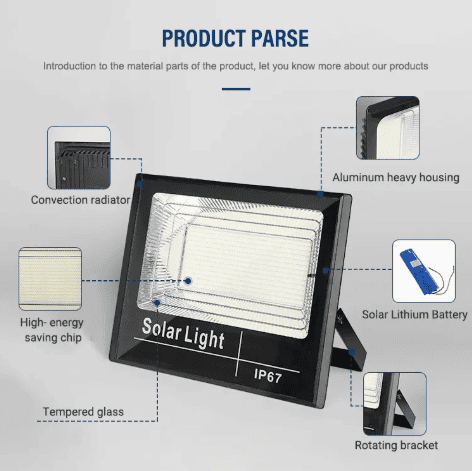 PRODUCT PARSE

Introduction to the material parts of the product, let you know more about our products

Convection radiator

Aluminum heavy housing

High- energy saving chip

Solar Lithium Battery

Solar Light

IP67

Tempered glass

Rotating bracket